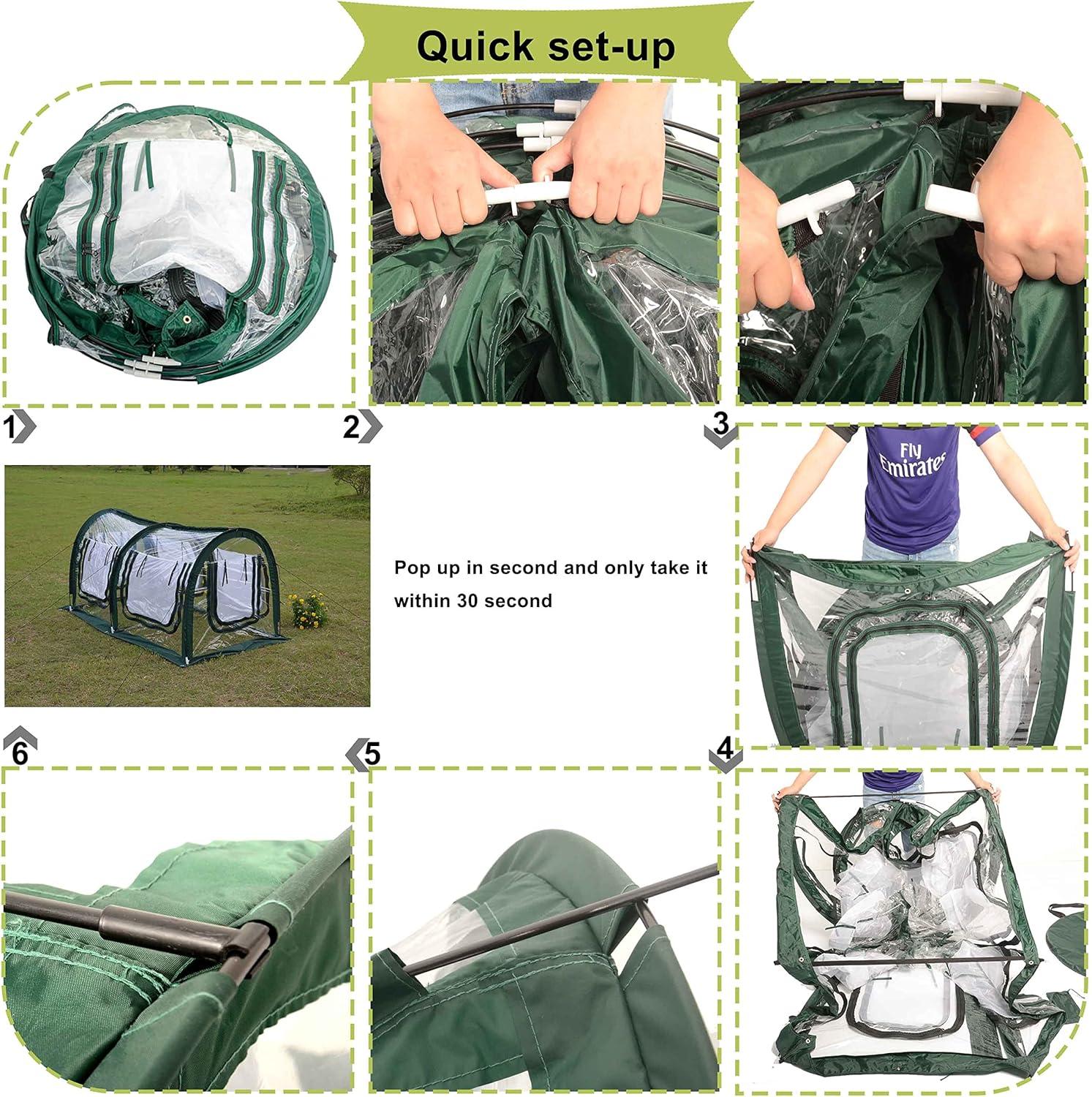 Quick set-up

1

2

3

Fly Emirates

Pop up in second and only take it within 30 second

6

5

4